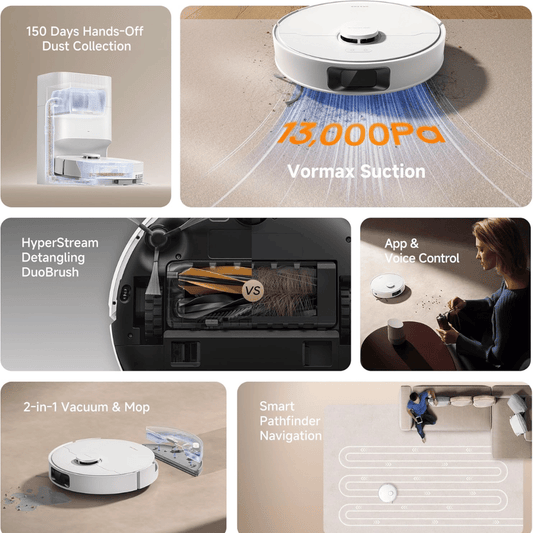 150 Days Hands-Off Dust Collection

13,000Pa

Vormax Suction

HyperStream Detangling DuoBrush

VS

App & Voice Control

2-in-1 Vacuum & Mop

Smart Pathfinder Navigation