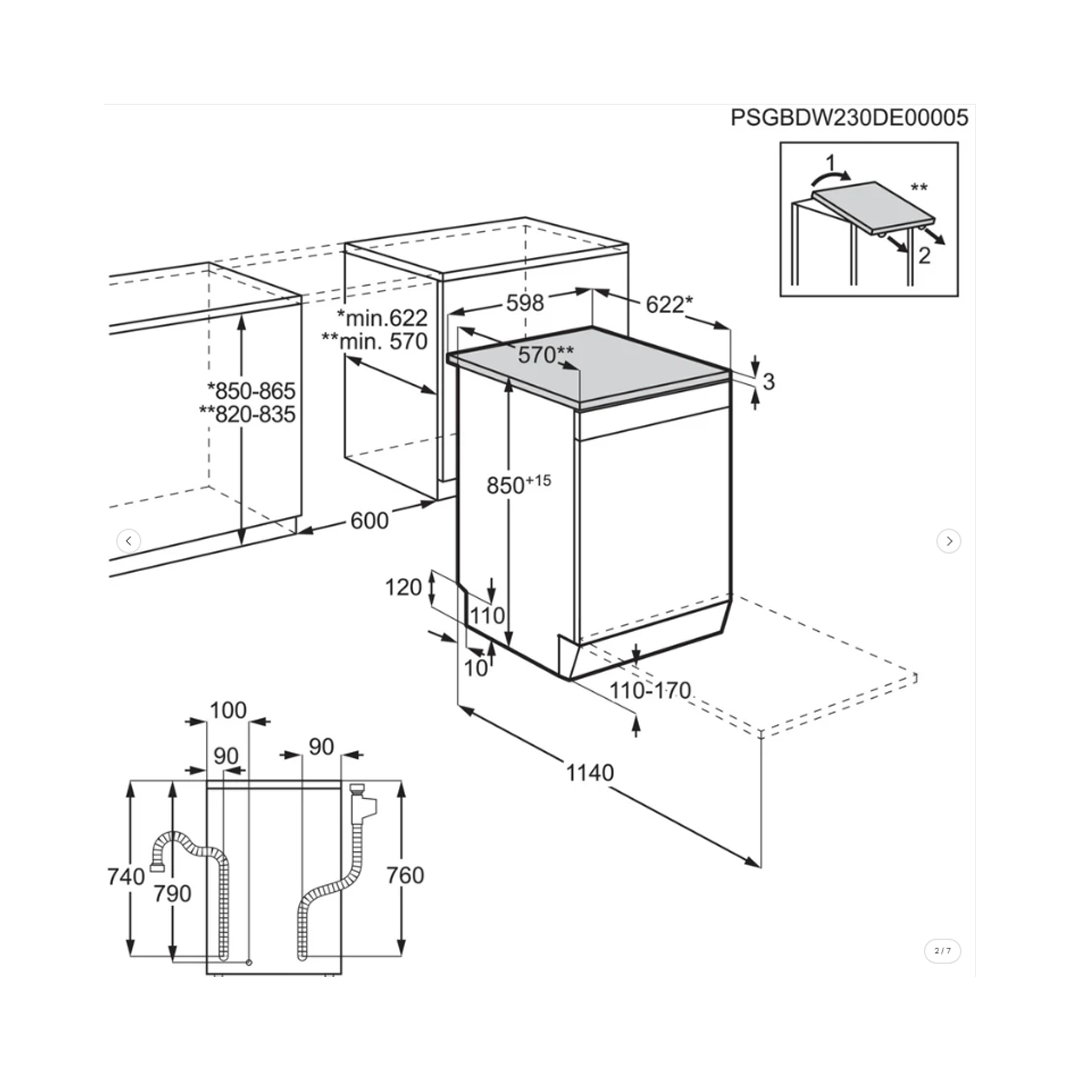 PSGBDW230DE00005

1
**
2

598
622*
*min.622
**min. 570
570**
3
*850-865
**820-835
$850^{+15}$
600
120
110
10
110-170
1140

100
90
90
740
790
760

2 / 7