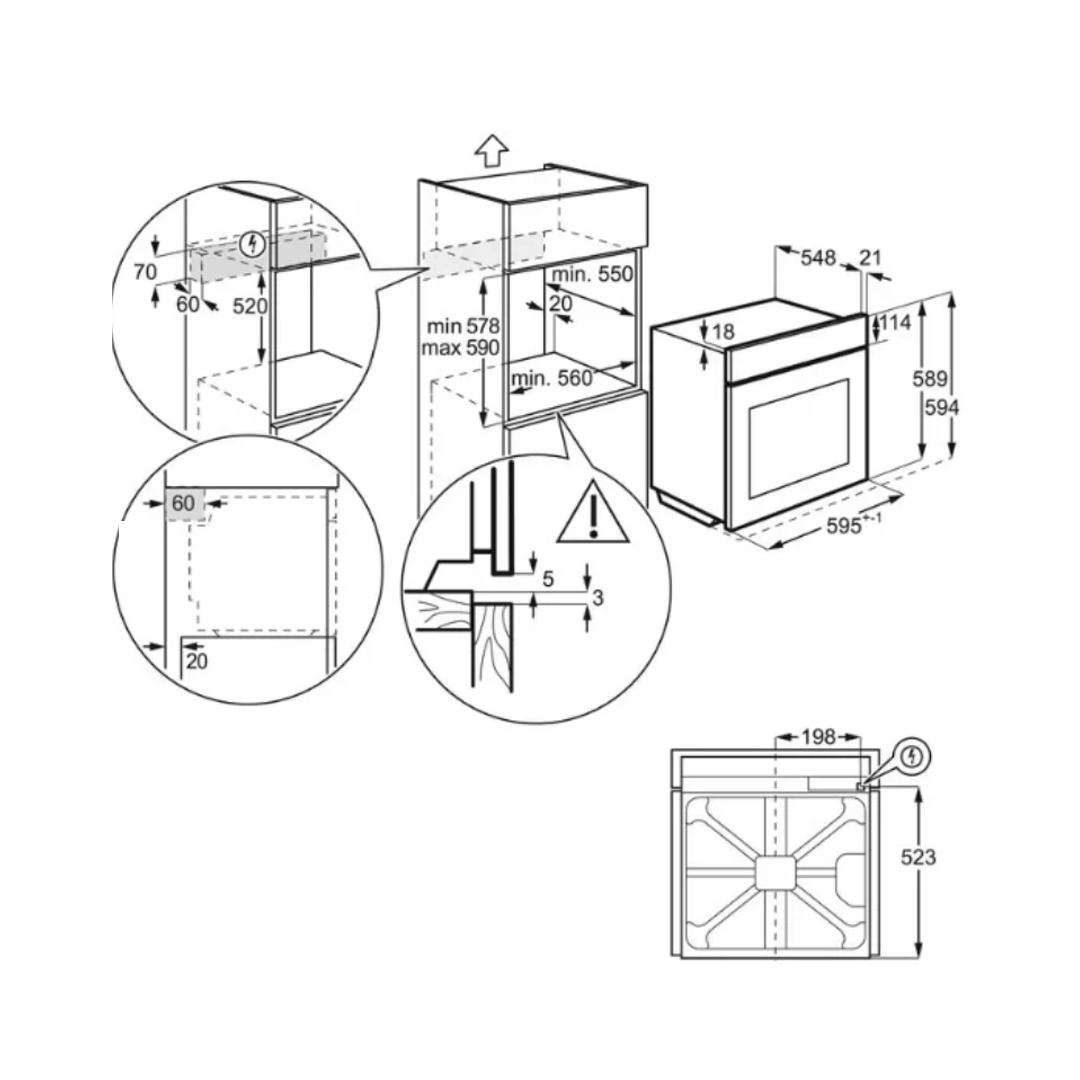 70
60
520
min. 550
20
min 578
max 590
min. 560
548
21
18
114
589
594
595$^{+-1}$
60
20
5
3
198
523