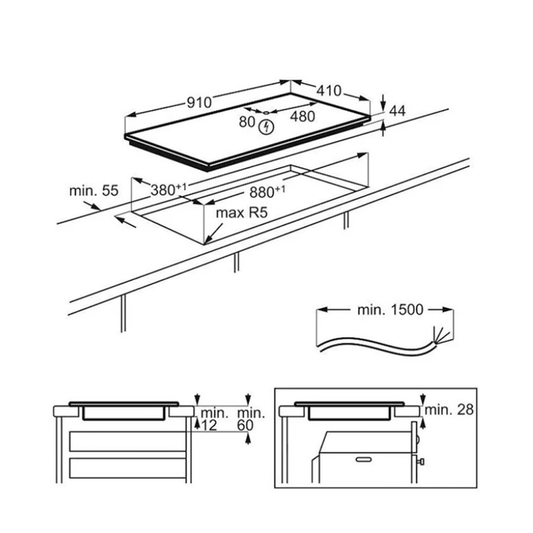 910
410
44
80
480
min. 55
$380^{+1}$
$880^{+1}$
max R5
min. 1500
min. 12
min. 60
min. 28