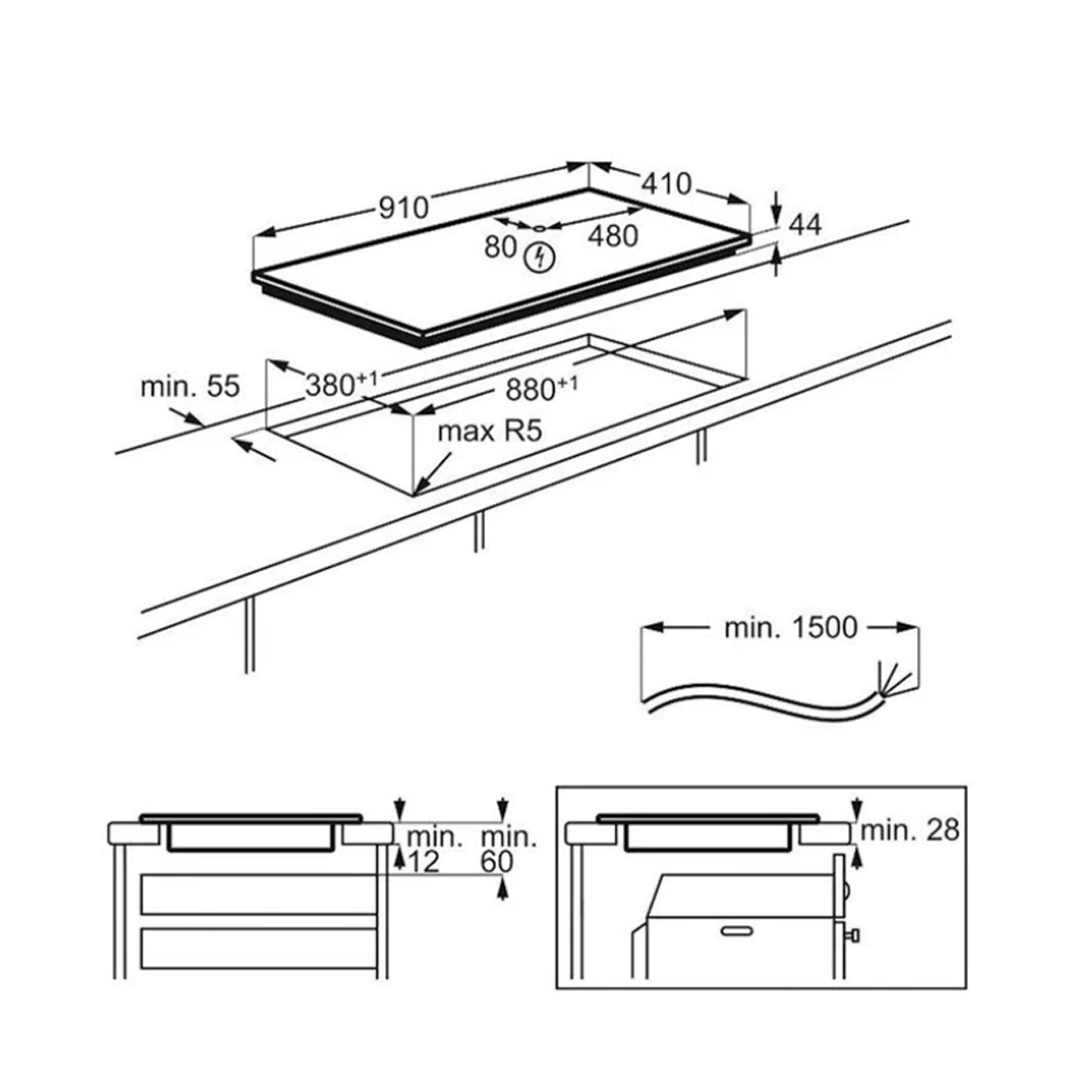 910
410
44
80
480
min. 55
$380^{+1}$
$880^{+1}$
max R5
min. 1500
min.
12
min.
60
min. 28