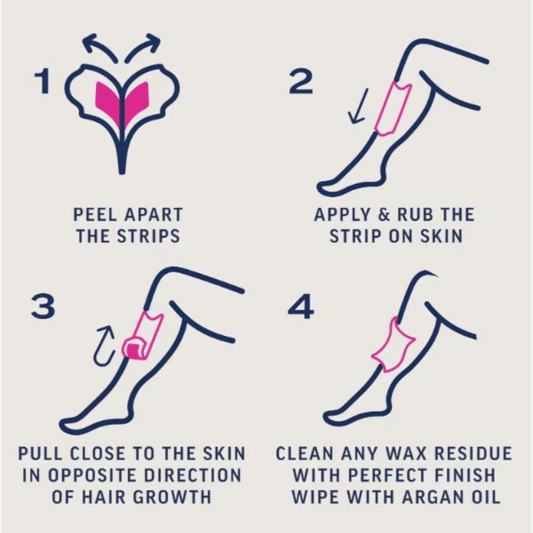 1

PEEL APART THE STRIPS

2

APPLY & RUB THE STRIP ON SKIN

3

PULL CLOSE TO THE SKIN IN OPPOSITE DIRECTION OF HAIR GROWTH

4

CLEAN ANY WAX RESIDUE WITH PERFECT FINISH WIPE WITH ARGAN OIL