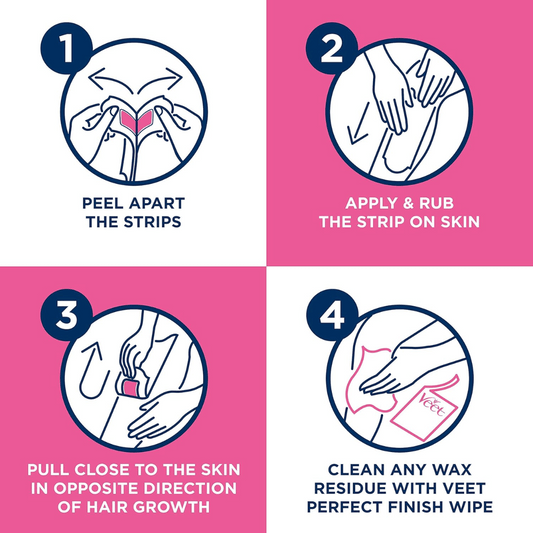 1

PEEL APART THE STRIPS

2

APPLY & RUB THE STRIP ON SKIN

3

PULL CLOSE TO THE SKIN IN OPPOSITE DIRECTION OF HAIR GROWTH

4

Veet

CLEAN ANY WAX RESIDUE WITH VEET PERFECT FINISH WIPE